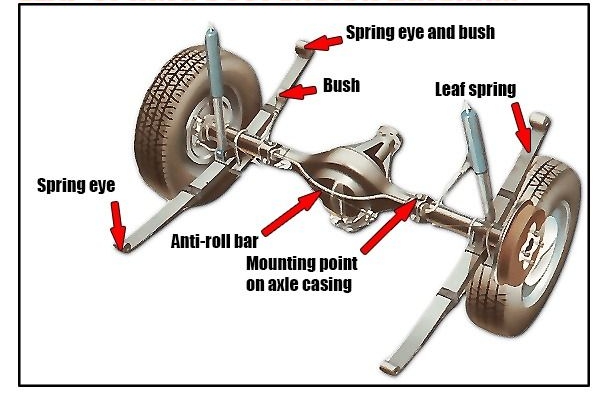 Spring eye and bush

Bush

Leaf spring

Spring eye

Anti-roll bar

Mounting point on axle casing